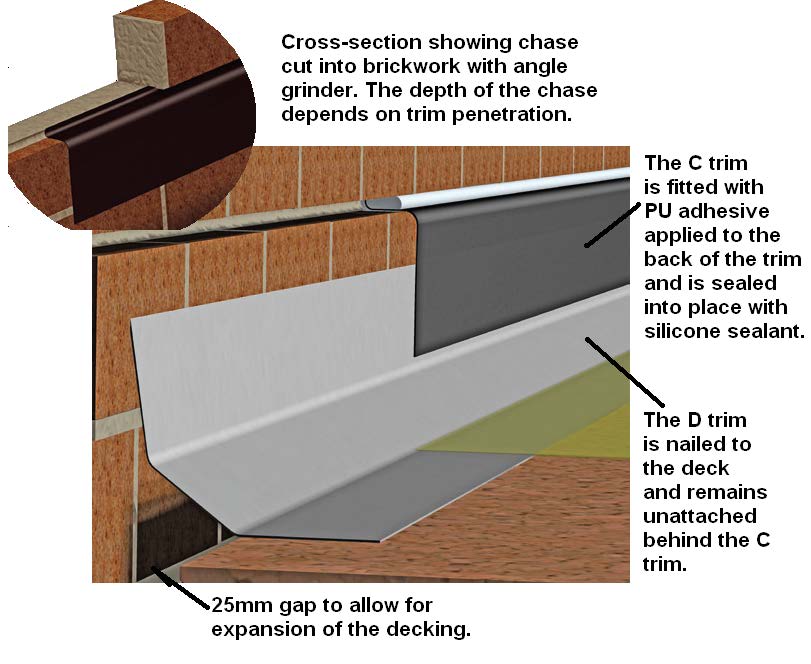 Cross-section showing chase cut into brickwork with angle grinder. The depth of the chase depends on trim penetration.

The C trim is fitted with PU adhesive applied to the back of the trim and is sealed into place with silicone sealant.

The D trim is nailed to the deck and remains unattached behind the C trim.

25mm gap to allow for expansion of the decking.